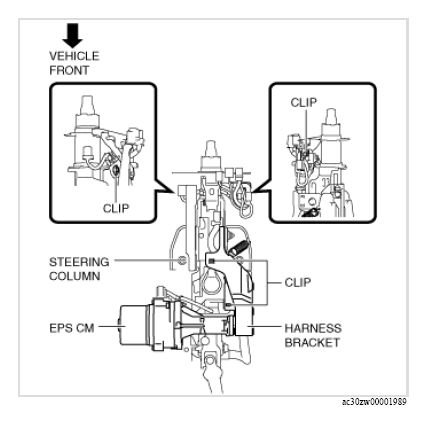 VEHICLE FRONT

CLIP

CLIP

STEERING COLUMN

CLIP

EPS CM

HARNESS BRACKET

ac30zw00001989