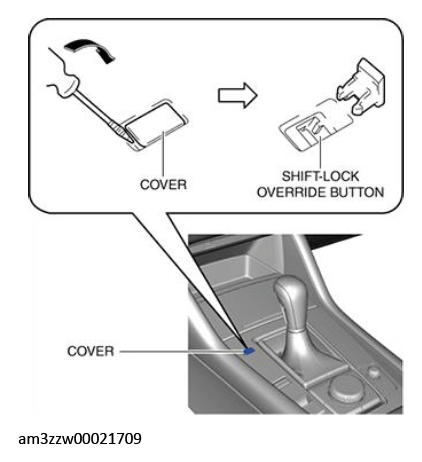 COVER

SHIFT-LOCK
OVERRIDE BUTTON

COVER

am3zzw00021709