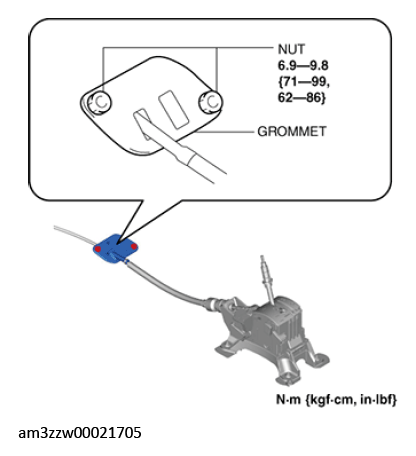 NUT
6.9—9.8
{71—99,
62—86}

GROMMET

N·m {kgf·cm, in·lbf}

am3zzw00021705