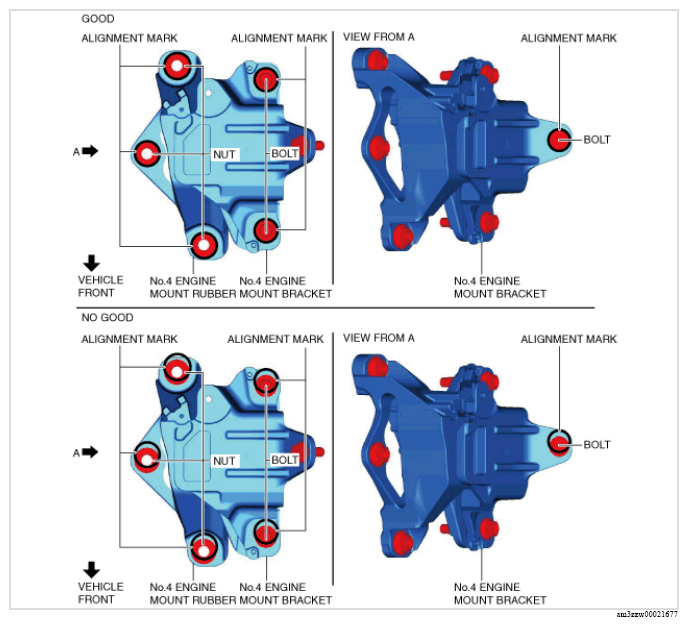 GOOD

ALIGNMENT MARK

ALIGNMENT MARK

A

NUT

BOLT

VEHICLE FRONT

No.4 ENGINE MOUNT RUBBER

No.4 ENGINE MOUNT BRACKET

VIEW FROM A

ALIGNMENT MARK

BOLT

No.4 ENGINE MOUNT BRACKET

NO GOOD

ALIGNMENT MARK

ALIGNMENT MARK

A

NUT

BOLT

VEHICLE FRONT

No.4 ENGINE MOUNT RUBBER

No.4 ENGINE MOUNT BRACKET

VIEW FROM A

ALIGNMENT MARK

BOLT

No.4 ENGINE MOUNT BRACKET

am3zzw00021677