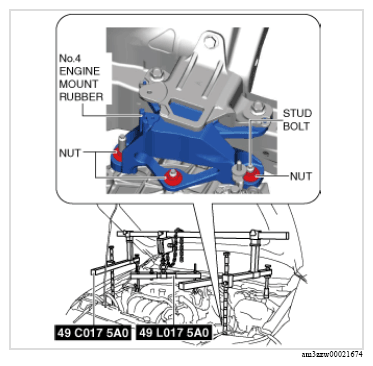 No.4 ENGINE MOUNT RUBBER

STUD BOLT

NUT

NUT

49 C017 5A0

49 L017 5A0

am3zzw00021674