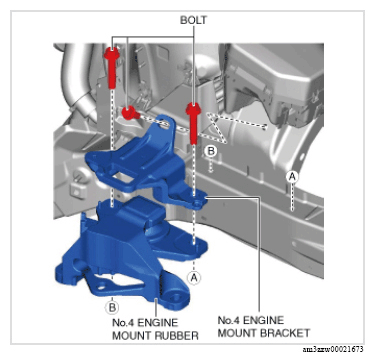 BOLT

B

A

A

B

No.4 ENGINE MOUNT RUBBER

No.4 ENGINE MOUNT BRACKET

am3zzw00021673