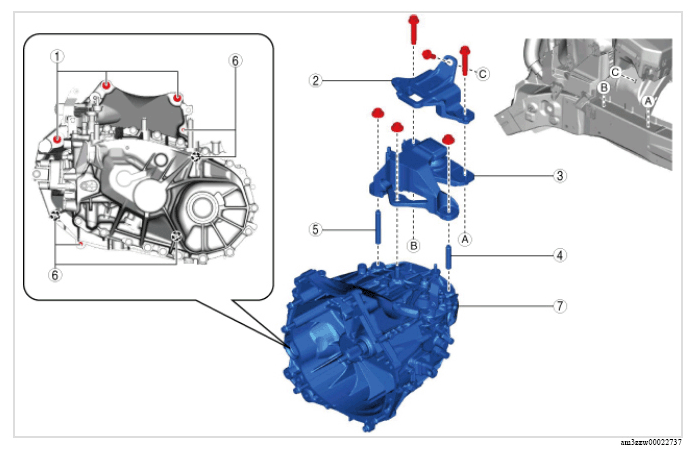 1
6
6
2
C
C
B
A
3
5
B
A
4
7
am3zzw00022737