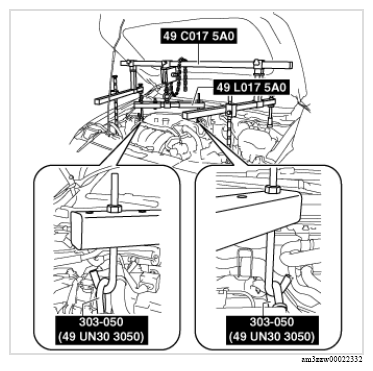 49 C017 5A0

49 L017 5A0

303-050
(49 UN30 3050)

303-050
(49 UN30 3050)

am3zzw00022332