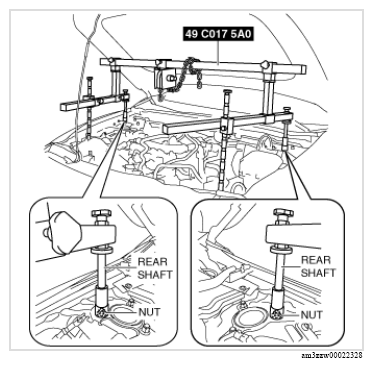 49 C017 5A0

REAR SHAFT

NUT

REAR SHAFT

NUT

am3zzw00022328