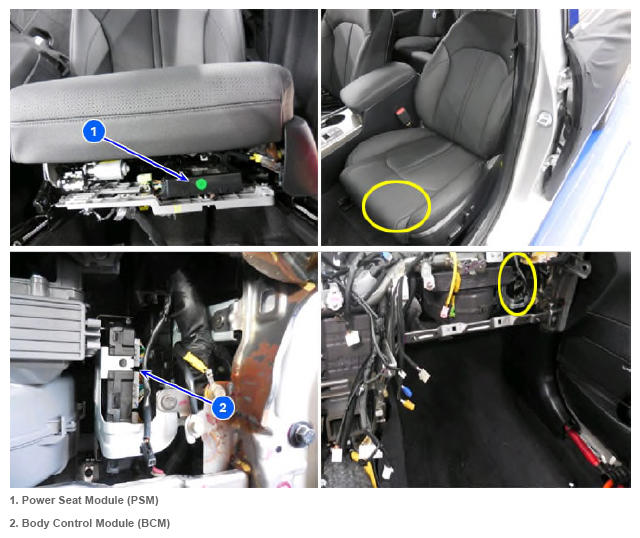 1

2

1. Power Seat Module (PSM)

2. Body Control Module (BCM)