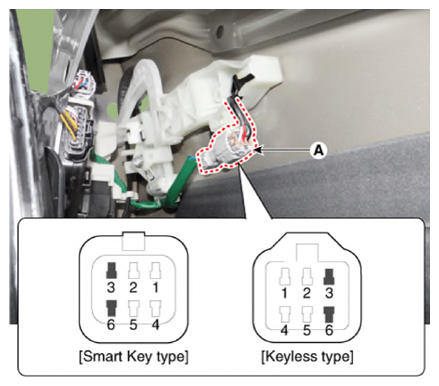 A

3 2 1
6 5 4
[Smart Key type]

1 2 3
4 5 6
[Keyless type]