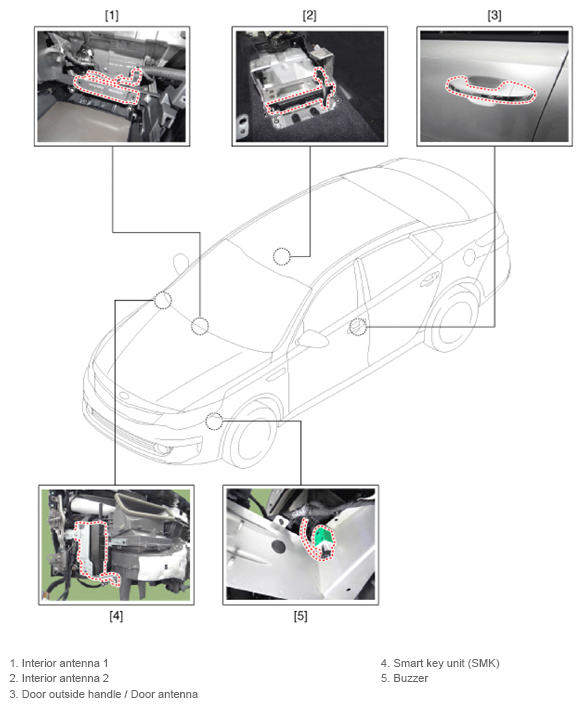 [1]

[2]

[3]

[4]

[5]

1. Interior antenna 1
2. Interior antenna 2
3. Door outside handle / Door antenna

4. Smart key unit (SMK)
5. Buzzer