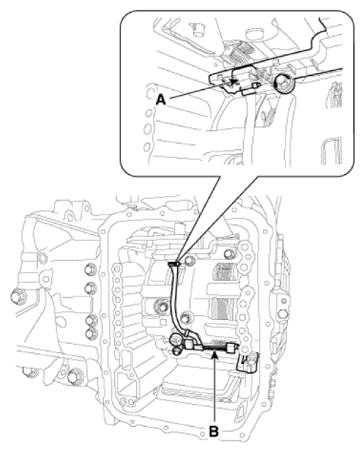 A

B