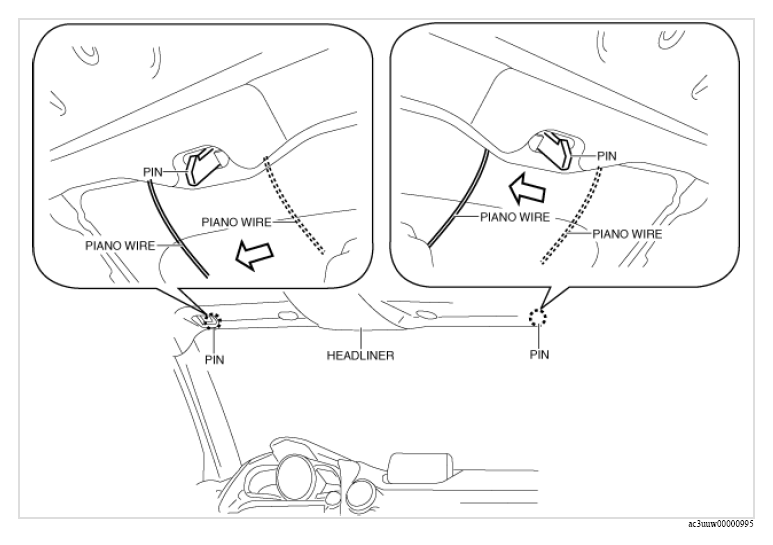 PIN
PIANO WIRE
PIANO WIRE
PIN
PIANO WIRE
PIANO WIRE
PIN
HEADLINER
PIN
ac3uuw00000995