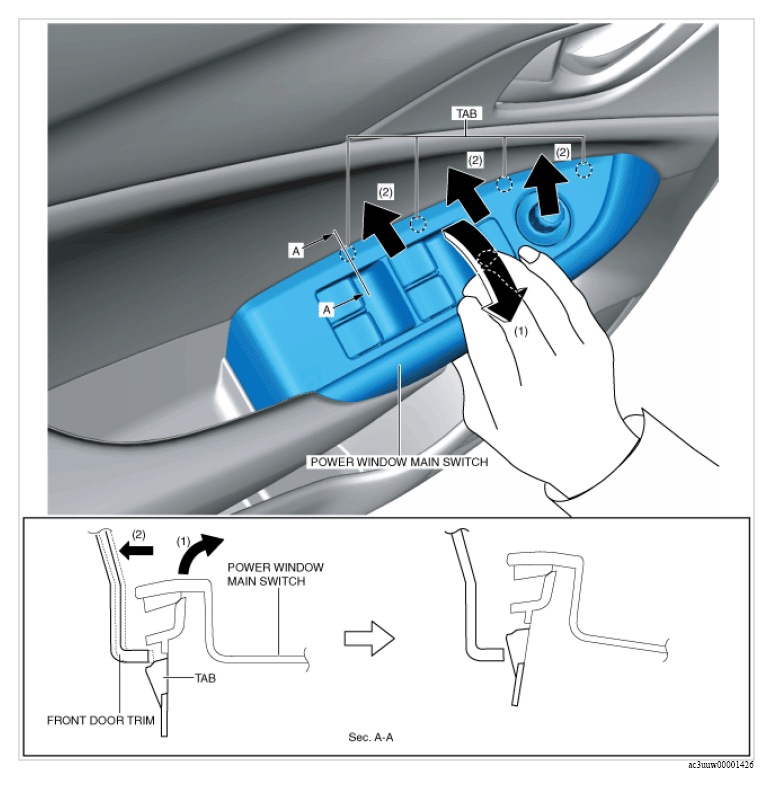 TAB
(2)
(2)
(2)
A
A
(1)
POWER WINDOW MAIN SWITCH

(2)
(1)
POWER WINDOW MAIN SWITCH
TAB
FRONT DOOR TRIM
Sec. A-A

ac3uuw00001426