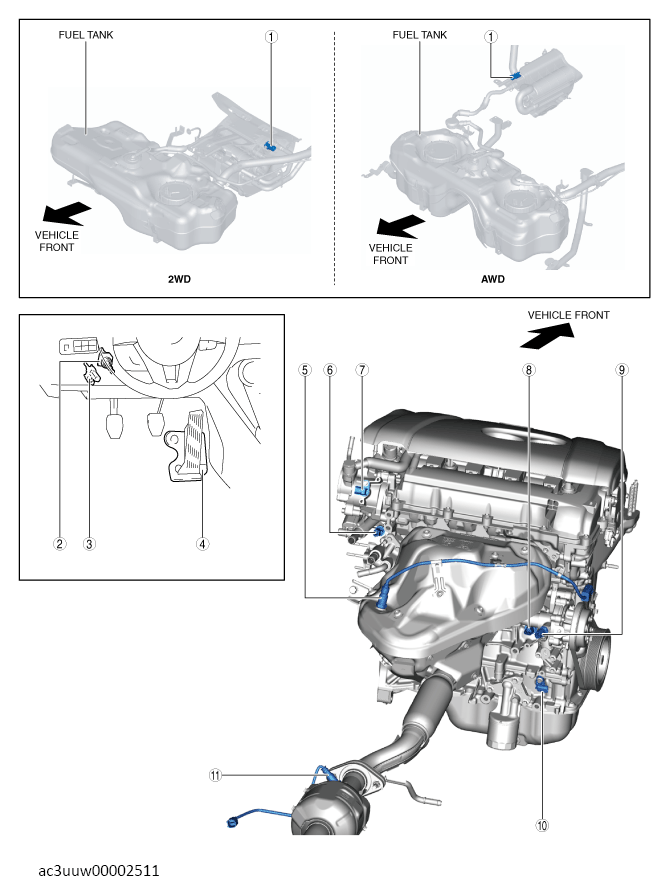 FUEL TANK
1
VEHICLE FRONT
2WD

FUEL TANK
1
VEHICLE FRONT
AWD

2
3
4

VEHICLE FRONT
5
6
7
8
9
10
11

ac3uuw00002511