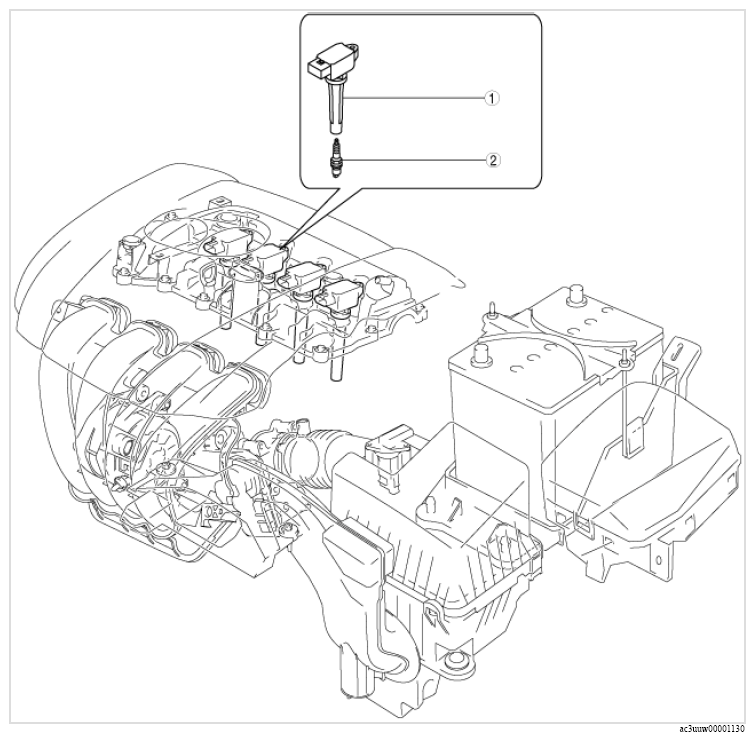 1
2
ac3uuw00001130