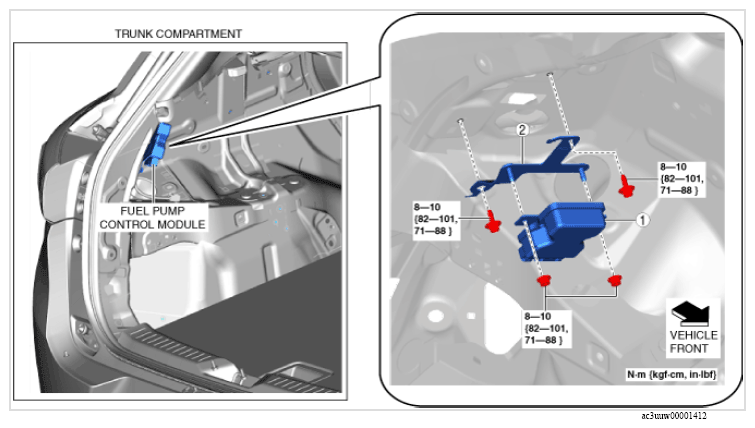 TRUNK COMPARTMENT

FUEL PUMP CONTROL MODULE

2

8—10 {82—101, 71—88 }

8—10 {82—101, 71—88 }

1

8—10 {82—101, 71—88 }

VEHICLE FRONT

N·m {kgf·cm, in·lbf}

ac3uuw00001412