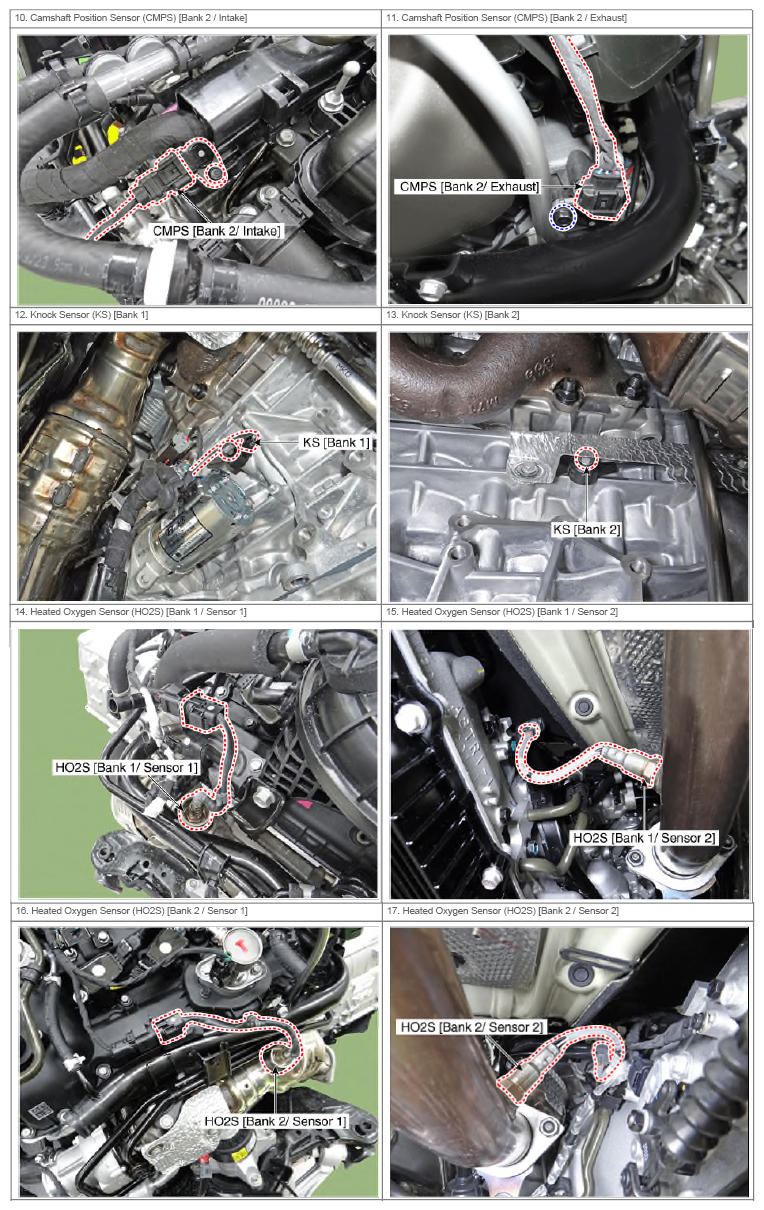 | 10. Camshaft Position Sensor (CMPS) [Bank 2 / Intake] | 11. Camshaft Position Sensor (CMPS) [Bank 2 / Exhaust] |
|---|---|
| CMPS [Bank 2/ Intake] | CMPS [Bank 2/ Exhaust] |
| 12. Knock Sensor (KS) [Bank 1] | 13. Knock Sensor (KS) [Bank 2] |
| KS [Bank 1] | KS [Bank 2] |
| 14. Heated Oxygen Sensor (HO2S) [Bank 1 / Sensor 1] | 15. Heated Oxygen Sensor (HO2S) [Bank 1 / Sensor 2] |
| HO2S [Bank 1/ Sensor 1] | HO2S [Bank 1/ Sensor 2] |
| 16. Heated Oxygen Sensor (HO2S) [Bank 2 / Sensor 1] | 17. Heated Oxygen Sensor (HO2S) [Bank 2 / Sensor 2] |
| HO2S [Bank 2/ Sensor 1] | HO2S [Bank 2/ Sensor 2] |