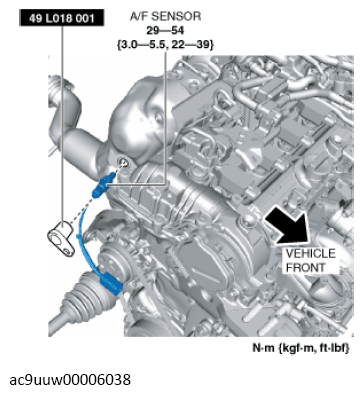 49 L018 001

A/F SENSOR
29—54
{3.0—5.5, 22—39}

VEHICLE FRONT

N·m {kgf·m, ft·lbf}

ac9uuw00006038