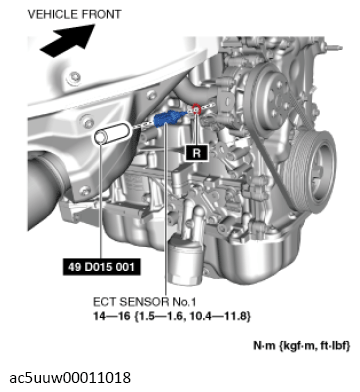 VEHICLE FRONT

R

49 D015 001

ECT SENSOR No.1
14—16 {1.5—1.6, 10.4—11.8}

N·m {kgf·m, ft·lbf}

ac5uuw00011018