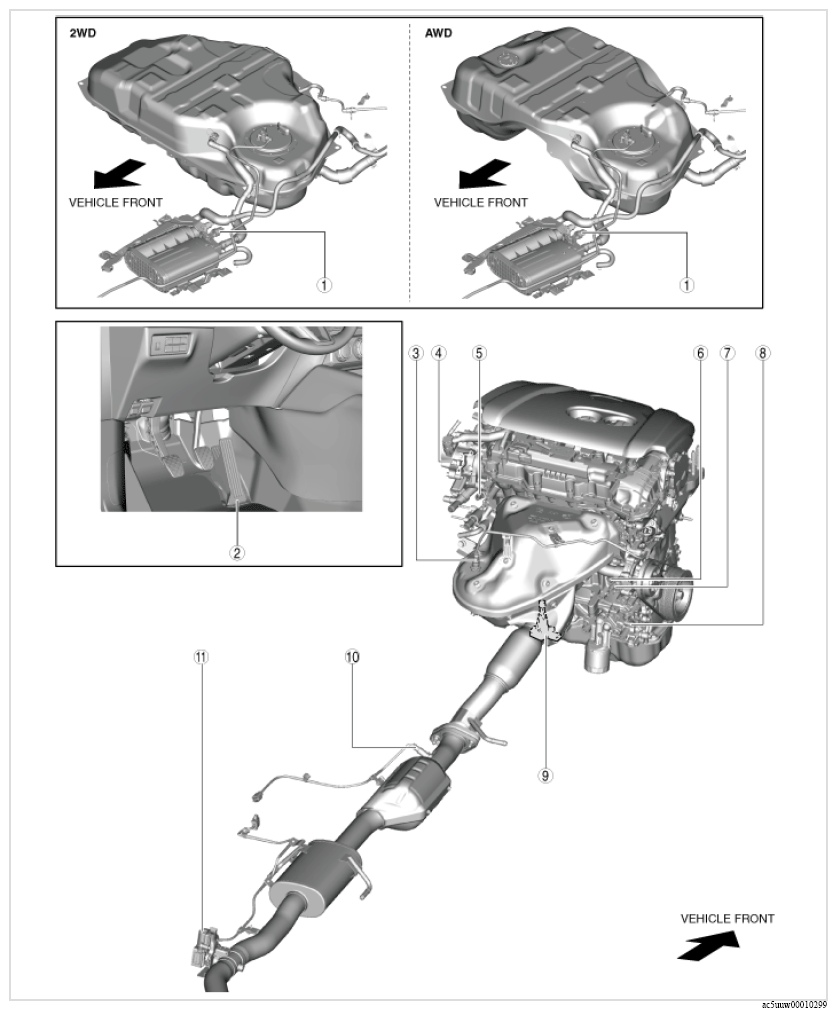 2WD

VEHICLE FRONT

1

AWD

VEHICLE FRONT

1

2

3 4 5

6 7 8

9

10

11

VEHICLE FRONT

ac5uuw00010299