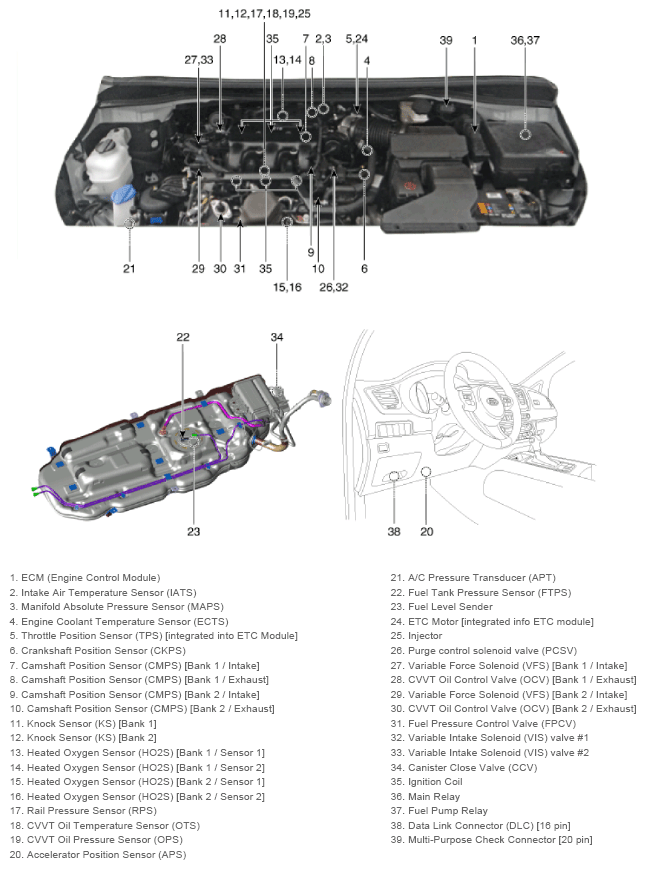 11,12,17,18,19,25
28
35
7
2,3
5,24
39
1
36,37
27,33
13,14
8
4
21
29
30
31
35
9
10
6
15,16
26,32

22
34
23
38
20

1. ECM (Engine Control Module)
2. Intake Air Temperature Sensor (IATS)
3. Manifold Absolute Pressure Sensor (MAPS)
4. Engine Coolant Temperature Sensor (ECTS)
5. Throttle Position Sensor (TPS) [integrated into ETC Module]
6. Crankshaft Position Sensor (CKPS)
7. Camshaft Position Sensor (CMPS) [Bank 1 / Intake]
8. Camshaft Position Sensor (CMPS) [Bank 1 / Exhaust]
9. Camshaft Position Sensor (CMPS) [Bank 2 / Intake]
10. Camshaft Position Sensor (CMPS) [Bank 2 / Exhaust]
11. Knock Sensor (KS) [Bank 1]
12. Knock Sensor (KS) [Bank 2]
13. Heated Oxygen Sensor (HO2S) [Bank 1 / Sensor 1]
14. Heated Oxygen Sensor (HO2S) [Bank 1 / Sensor 2]
15. Heated Oxygen Sensor (HO2S) [Bank 2 / Sensor 1]
16. Heated Oxygen Sensor (HO2S) [Bank 2 / Sensor 2]
17. Rail Pressure Sensor (RPS)
18. CVVT Oil Temperature Sensor (OTS)
19. CVVT Oil Pressure Sensor (OPS)
20. Accelerator Position Sensor (APS)

21. A/C Pressure Transducer (APT)
22. Fuel Tank Pressure Sensor (FTPS)
23. Fuel Level Sender
24. ETC Motor [integrated info ETC module]
25. Injector
26. Purge control solenoid valve (PCSV)
27. Variable Force Solenoid (VFS) [Bank 1 / Intake]
28. CVVT Oil Control Valve (OCV) [Bank 1 / Exhaust]
29. Variable Force Solenoid (VFS) [Bank 2 / Intake]
30. CVVT Oil Control Valve (OCV) [Bank 2 / Exhaust]
31. Fuel Pressure Control Valve (FPCV)
32. Variable Intake Solenoid (VIS) valve #1
33. Variable Intake Solenoid (VIS) valve #2
34. Canister Close Valve (CCV)
35. Ignition Coil
36. Main Relay
37. Fuel Pump Relay
38. Data Link Connector (DLC) [16 pin]
39. Multi-Purpose Check Connector [20 pin]