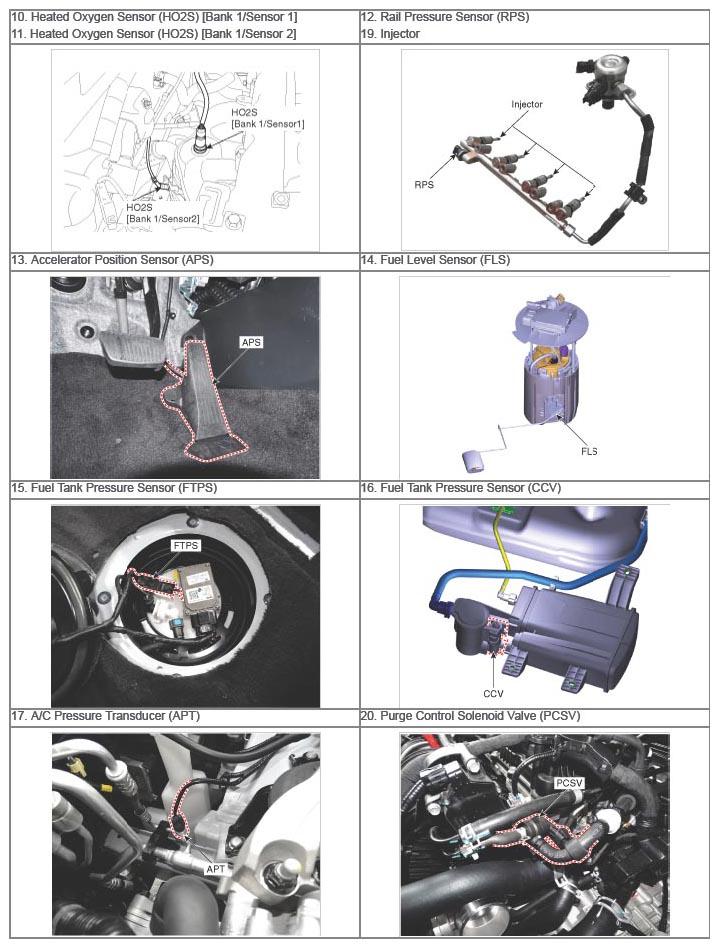 | 10. Heated Oxygen Sensor (HO2S) [Bank 1/Sensor 1] 11. Heated Oxygen Sensor (HO2S) [Bank 1/Sensor 2] | 12. Rail Pressure Sensor (RPS) 19. Injector |
|---|---|
| HO2S [Bank 1/Sensor1] HO2S [Bank 1/Sensor2] | Injector RPS |
| 13. Accelerator Position Sensor (APS) | 14. Fuel Level Sensor (FLS) |
| APS | FLS |
| 15. Fuel Tank Pressure Sensor (FTPS) | 16. Fuel Tank Pressure Sensor (CCV) |
| FTPS | CCV |
| 17. A/C Pressure Transducer (APT) | 20. Purge Control Solenoid Valve (PCSV) |
| APT | PCSV |