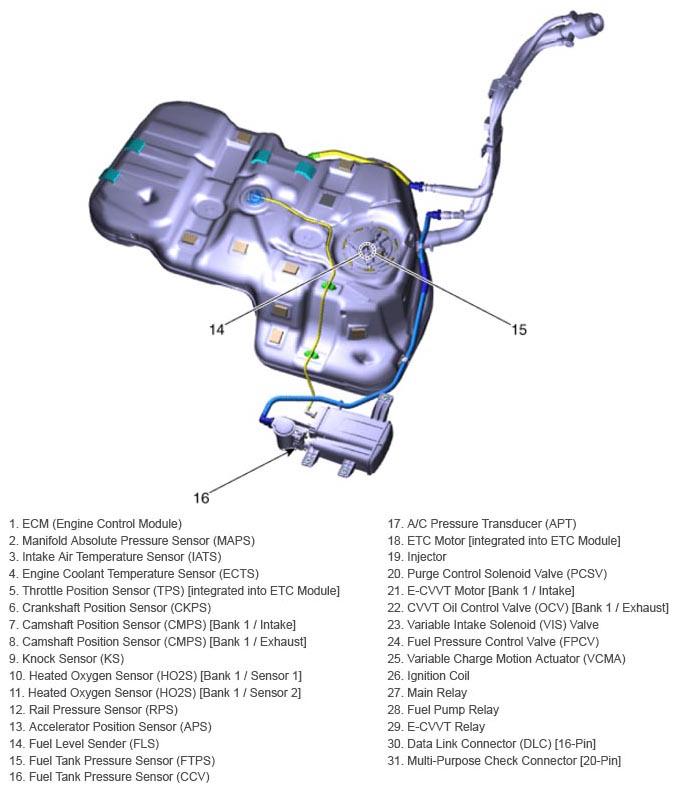 14

15

16

1. ECM (Engine Control Module)
2. Manifold Absolute Pressure Sensor (MAPS)
3. Intake Air Temperature Sensor (IATS)
4. Engine Coolant Temperature Sensor (ECTS)
5. Throttle Position Sensor (TPS) [integrated into ETC Module]
6. Crankshaft Position Sensor (CKPS)
7. Camshaft Position Sensor (CMPS) [Bank 1 / Intake]
8. Camshaft Position Sensor (CMPS) [Bank 1 / Exhaust]
9. Knock Sensor (KS)
10. Heated Oxygen Sensor (HO2S) [Bank 1 / Sensor 1]
11. Heated Oxygen Sensor (HO2S) [Bank 1 / Sensor 2]
12. Rail Pressure Sensor (RPS)
13. Accelerator Position Sensor (APS)
14. Fuel Level Sender (FLS)
15. Fuel Tank Pressure Sensor (FTPS)
16. Fuel Tank Pressure Sensor (CCV)

17. A/C Pressure Transducer (APT)
18. ETC Motor [integrated into ETC Module]
19. Injector
20. Purge Control Solenoid Valve (PCSV)
21. E-CVVT Motor [Bank 1 / Intake]
22. CVVT Oil Control Valve (OCV) [Bank 1 / Exhaust]
23. Variable Intake Solenoid (VIS) Valve
24. Fuel Pressure Control Valve (FPCV)
25. Variable Charge Motion Actuator (VCMA)
26. Ignition Coil
27. Main Relay
28. Fuel Pump Relay
29. E-CVVT Relay
30. Data Link Connector (DLC) [16-Pin]
31. Multi-Purpose Check Connector [20-Pin]