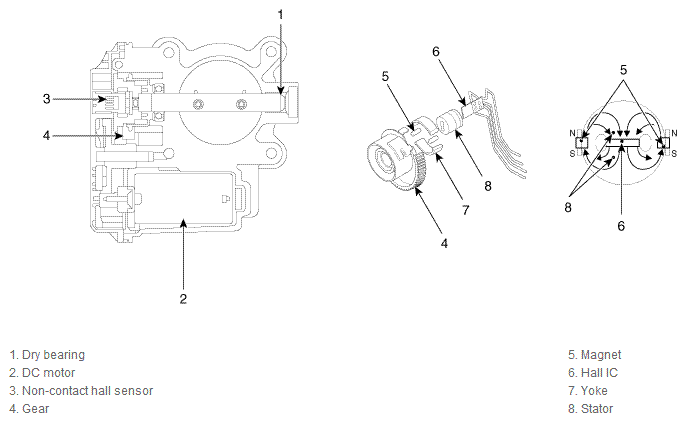 1
3
4
2
6
5
8
7
4
5
N
S
N
S
8
6

1. Dry bearing
2. DC motor
3. Non-contact hall sensor
4. Gear

5. Magnet
6. Hall IC
7. Yoke
8. Stator