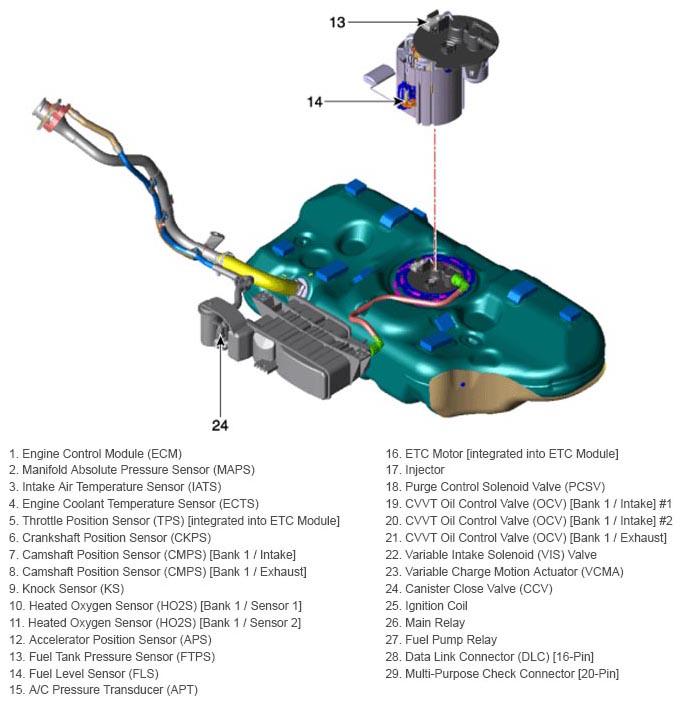 13

14

24

1. Engine Control Module (ECM)
2. Manifold Absolute Pressure Sensor (MAPS)
3. Intake Air Temperature Sensor (IATS)
4. Engine Coolant Temperature Sensor (ECTS)
5. Throttle Position Sensor (TPS) [integrated into ETC Module]
6. Crankshaft Position Sensor (CKPS)
7. Camshaft Position Sensor (CMPS) [Bank 1 / Intake]
8. Camshaft Position Sensor (CMPS) [Bank 1 / Exhaust]
9. Knock Sensor (KS)
10. Heated Oxygen Sensor (HO2S) [Bank 1 / Sensor 1]
11. Heated Oxygen Sensor (HO2S) [Bank 1 / Sensor 2]
12. Accelerator Position Sensor (APS)
13. Fuel Tank Pressure Sensor (FTPS)
14. Fuel Level Sensor (FLS)
15. A/C Pressure Transducer (APT)

16. ETC Motor [integrated into ETC Module]
17. Injector
18. Purge Control Solenoid Valve (PCSV)
19. CVVT Oil Control Valve (OCV) [Bank 1 / Intake] #1
20. CVVT Oil Control Valve (OCV) [Bank 1 / Intake] #2
21. CVVT Oil Control Valve (OCV) [Bank 1 / Exhaust]
22. Variable Intake Solenoid (VIS) Valve
23. Variable Charge Motion Actuator (VCMA)
24. Canister Close Valve (CCV)
25. Ignition Coil
26. Main Relay
27. Fuel Pump Relay
28. Data Link Connector (DLC) [16-Pin]
29. Multi-Purpose Check Connector [20-Pin]