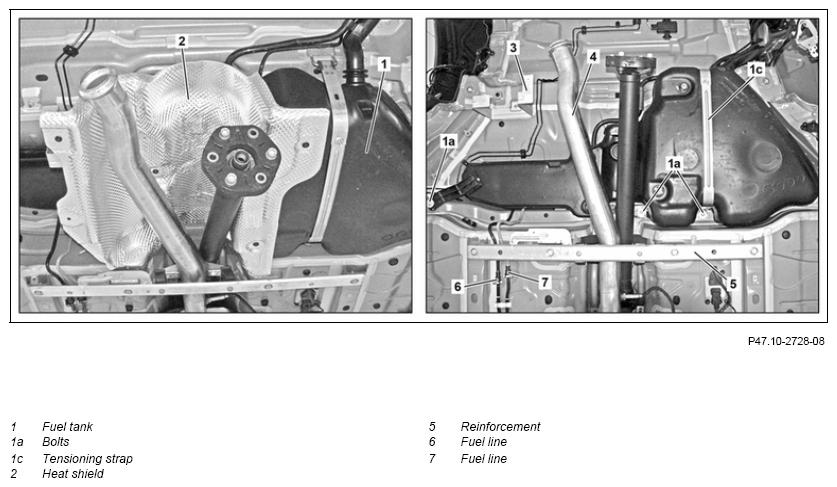 2
1
3
4
1c
1a
1a
6
7
5

P47.10-2728-08

1 Fuel tank
1a Bolts
1c Tensioning strap
2 Heat shield

5 Reinforcement
6 Fuel line
7 Fuel line