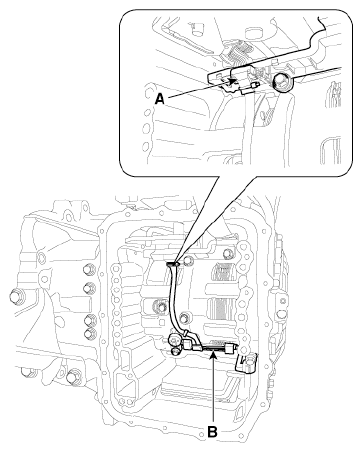 A

B