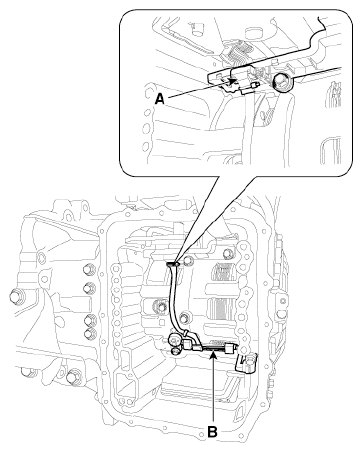 A

B