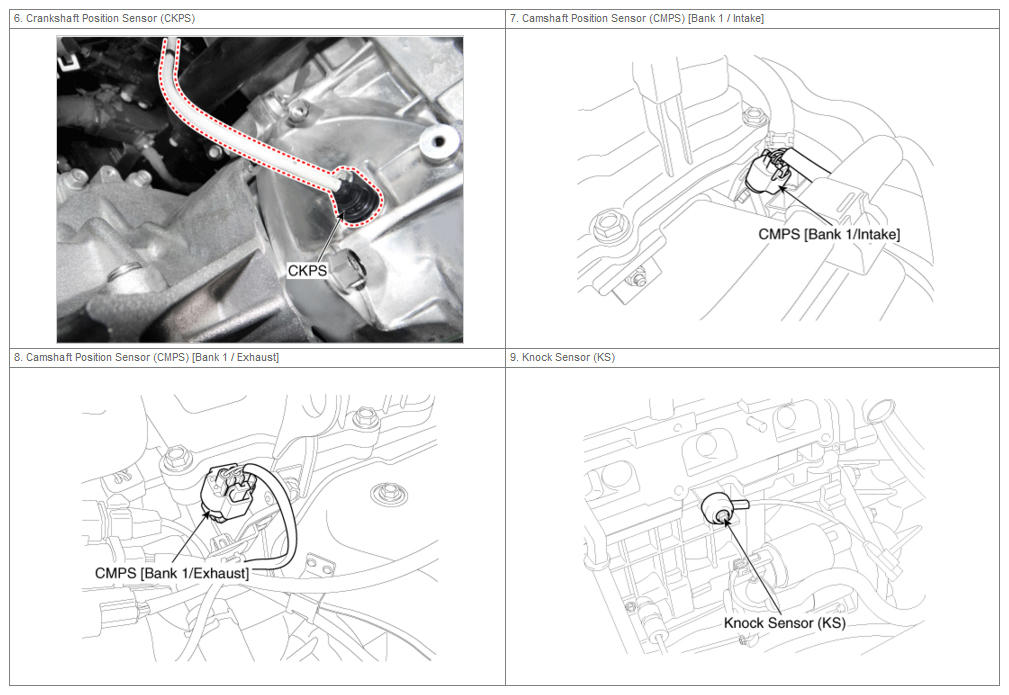 | 6. Crankshaft Position Sensor (CKPS) | 7. Camshaft Position Sensor (CMPS) [Bank 1 / Intake] |
|---|---|
| CKPS | CMPS [Bank 1/Intake] |
| 8. Camshaft Position Sensor (CMPS) [Bank 1 / Exhaust] | 9. Knock Sensor (KS) |
| CMPS [Bank 1/Exhaust] | Knock Sensor (KS) |