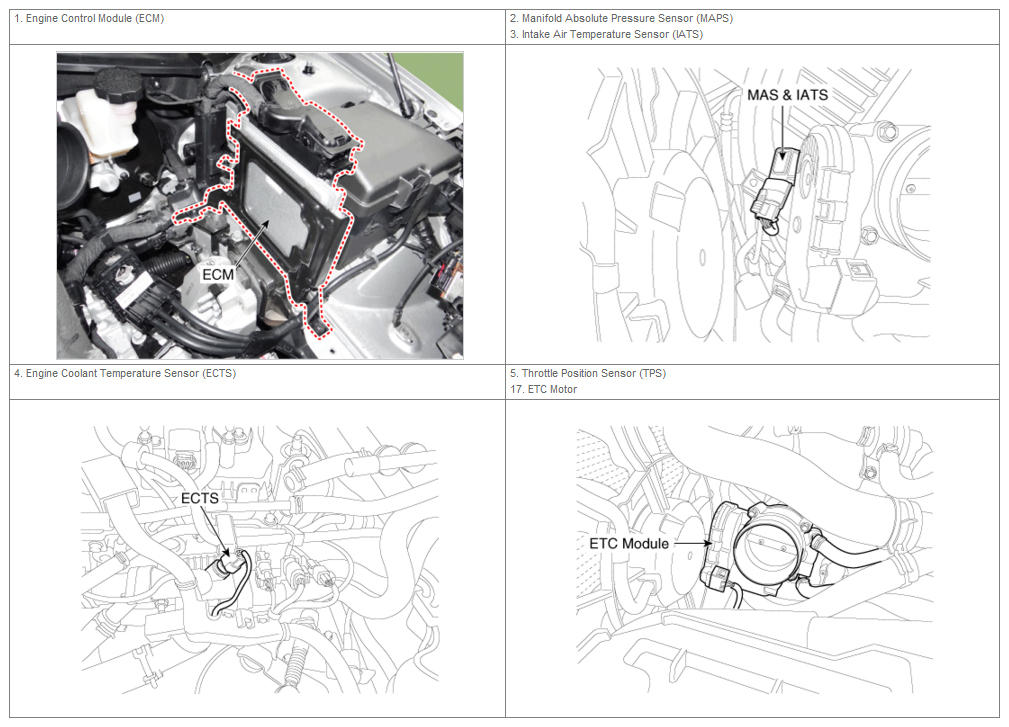 | 1. Engine Control Module (ECM) | 2. Manifold Absolute Pressure Sensor (MAPS)<br>3. Intake Air Temperature Sensor (IATS) |
|---|---|
| ECM | MAS & IATS |
| 4. Engine Coolant Temperature Sensor (ECTS) | 5. Throttle Position Sensor (TPS)<br>17. ETC Motor |
| ECTS | ETC Module |