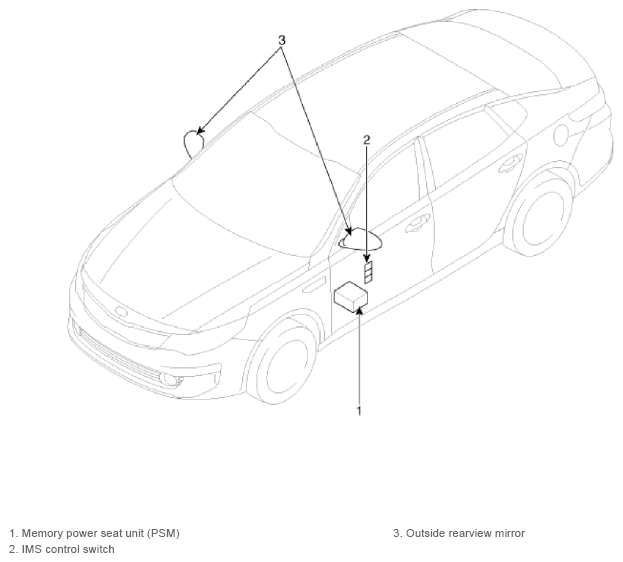 3

2

1

1. Memory power seat unit (PSM)
2. IMS control switch

3. Outside rearview mirror