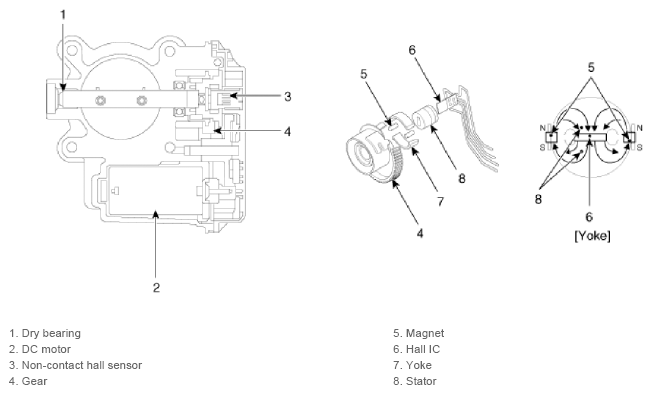 1
3
4
2

6
5
8
7
4

5
N
S
N
S
8
6
[Yoke]

1. Dry bearing
2. DC motor
3. Non-contact hall sensor
4. Gear

5. Magnet
6. Hall IC
7. Yoke
8. Stator