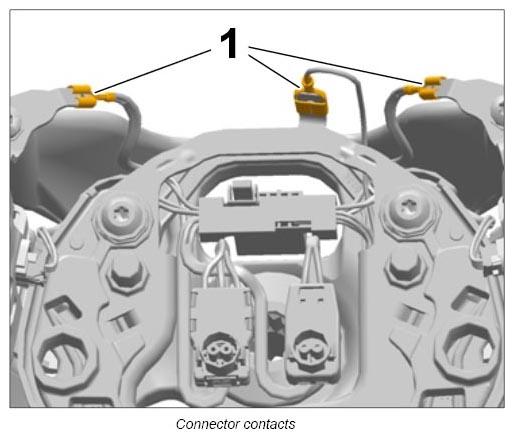 1

Connector contacts