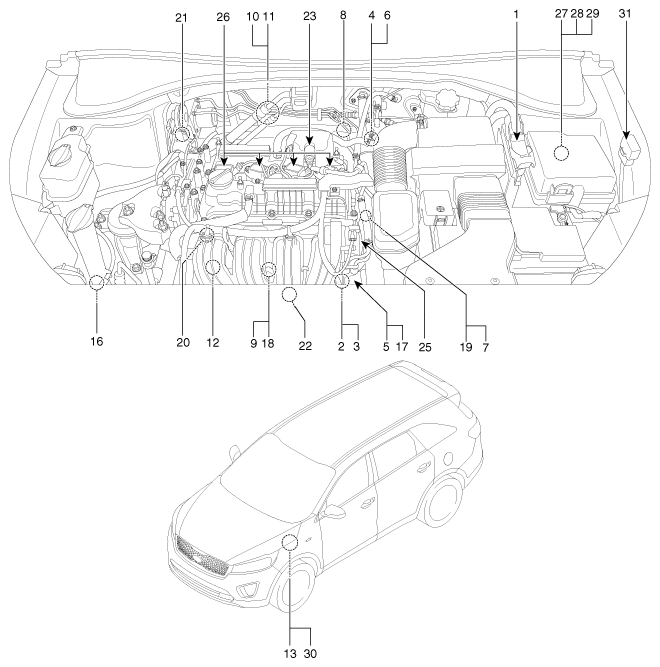 21
26
10 11
23
8
4 6
1
27 28 29
31
16
20
12
9 18
22
2 3
5 17
25
19 7
13 30