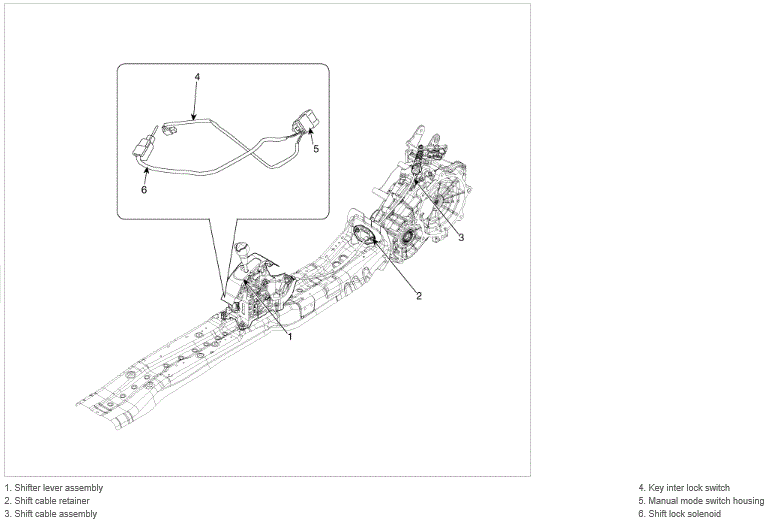 4

5

6

3

2

1

1. Shifter lever assembly
2. Shift cable retainer
3. Shift cable assembly

4. Key inter lock switch
5. Manual mode switch housing
6. Shift lock solenoid