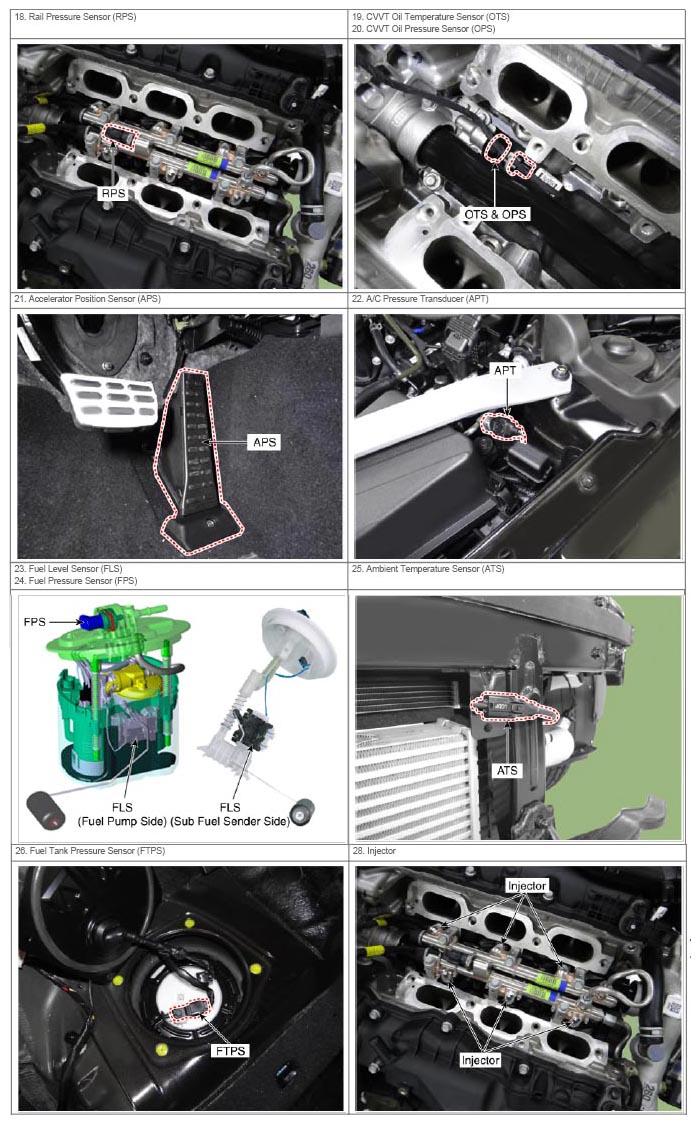 18. Rail Pressure Sensor (RPS)

RPS

19. CVVT Oil Temperature Sensor (OTS)
20. CVVT Oil Pressure Sensor (OPS)

OTS & OPS

21. Accelerator Position Sensor (APS)

APS

22. A/C Pressure Transducer (APT)

APT

23. Fuel Level Sensor (FLS)
24. Fuel Pressure Sensor (FPS)

FPS

FLS (Fuel Pump Side)

FLS (Sub Fuel Sender Side)

25. Ambient Temperature Sensor (ATS)

ATS

26. Fuel Tank Pressure Sensor (FTPS)

FTPS

28. Injector

Injector

Injector