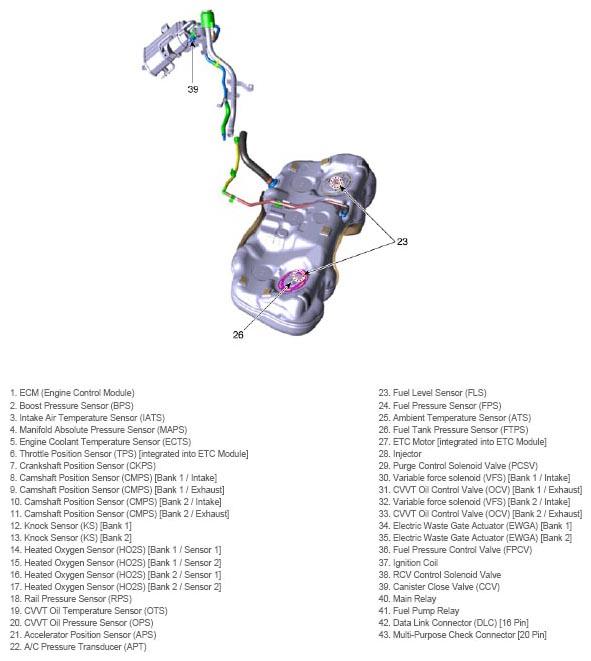 39

23

26

1. ECM (Engine Control Module)
2. Boost Pressure Sensor (BPS)
3. Intake Air Temperature Sensor (IATS)
4. Manifold Absolute Pressure Sensor (MAPS)
5. Engine Coolant Temperature Sensor (ECTS)
6. Throttle Position Sensor (TPS) [integrated into ETC Module]
7. Crankshaft Position Sensor (CKPS)
8. Camshaft Position Sensor (CMPS) [Bank 1 / Intake]
9. Camshaft Position Sensor (CMPS) [Bank 1 / Exhaust]
10. Camshaft Position Sensor (CMPS) [Bank 2 / Intake]
11. Camshaft Position Sensor (CMPS) [Bank 2 / Exhaust]
12. Knock Sensor (KS) [Bank 1]
13. Knock Sensor (KS) [Bank 2]
14. Heated Oxygen Sensor (HO2S) [Bank 1 / Sensor 1]
15. Heated Oxygen Sensor (HO2S) [Bank 1 / Sensor 2]
16. Heated Oxygen Sensor (HO2S) [Bank 2 / Sensor 1]
17. Heated Oxygen Sensor (HO2S) [Bank 2 / Sensor 2]
18. Rail Pressure Sensor (RPS)
19. CVVT Oil Temperature Sensor (OTS)
20. CVVT Oil Pressure Sensor (OPS)
21. Accelerator Position Sensor (APS)
22. A/C Pressure Transducer (APT)

23. Fuel Level Sensor (FLS)
24. Fuel Pressure Sensor (FPS)
25. Ambient Temperature Sensor (ATS)
26. Fuel Tank Pressure Sensor (FTPS)
27. ETC Motor [integrated into ETC Module]
28. Injector
29. Purge Control Solenoid Valve (PCSV)
30. Variable force solenoid (VFS) [Bank 1 / Intake]
31. CVVT Oil Control Valve (OCV) [Bank 1 / Exhaust]
32. Variable force solenoid (VFS) [Bank 2 / Intake]
33. CVVT Oil Control Valve (OCV) [Bank 2 / Exhaust]
34. Electric Waste Gate Actuator (EWGA) [Bank 1]
35. Electric Waste Gate Actuator (EWGA) [Bank 2]
36. Fuel Pressure Control Valve (FPCV)
37. Ignition Coil
38. RCV Control Solenoid Valve
39. Canister Close Valve (CCV)
40. Main Relay
41. Fuel Pump Relay
42. Data Link Connector (DLC) [16 Pin]
43. Multi-Purpose Check Connector [20 Pin]