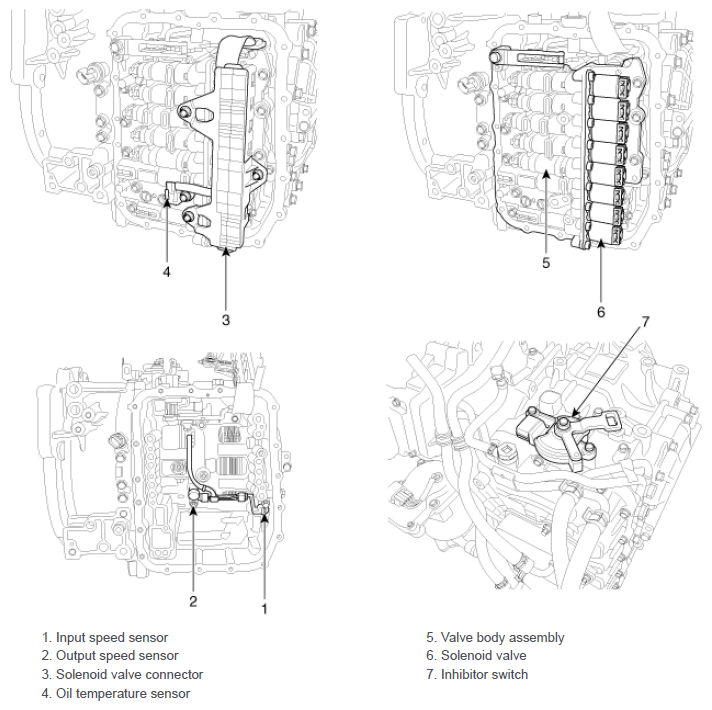 4

3

5

6

7

2

1

1. Input speed sensor
2. Output speed sensor
3. Solenoid valve connector
4. Oil temperature sensor

5. Valve body assembly
6. Solenoid valve
7. Inhibitor switch