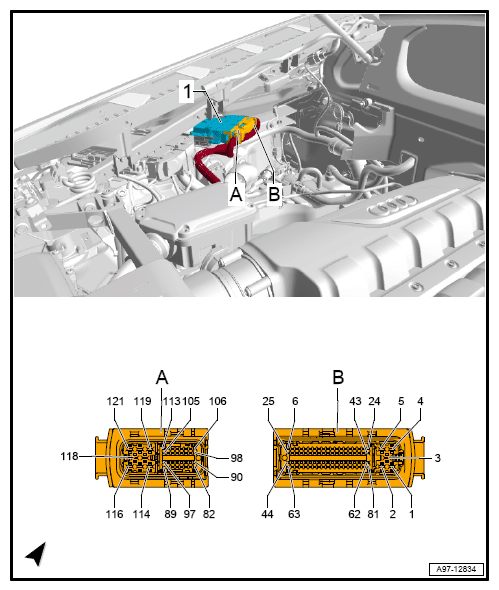 1
A
B

A
121 119 113 105 106
118
98
90
116 114 89 97 82

B
25 6 43 24 5 4
3
44 63 62 81 2 1

A97-12834