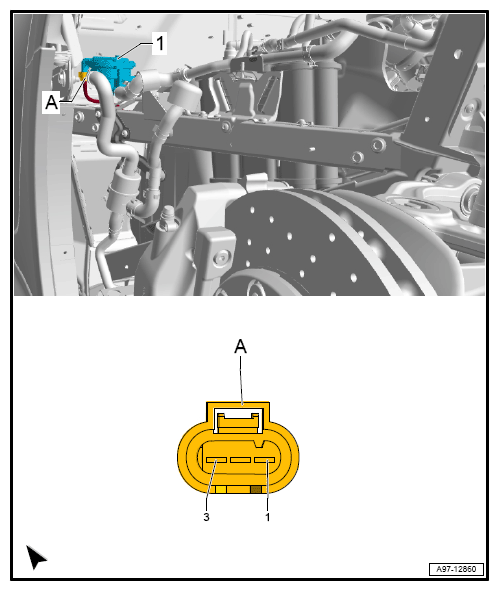 1
A
A
3
1
A97-12860