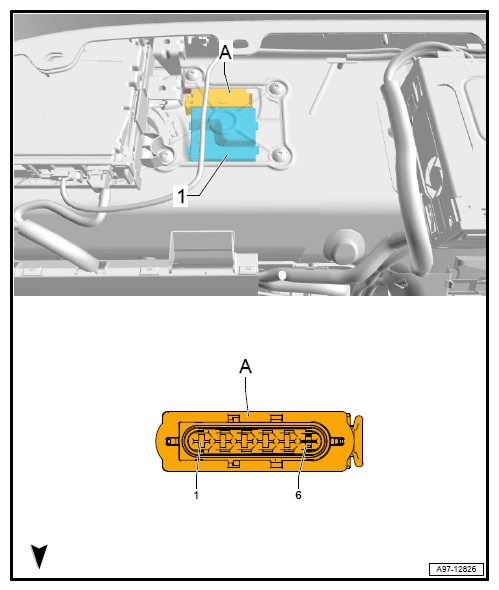 A
1
A
1
6
A97-12826