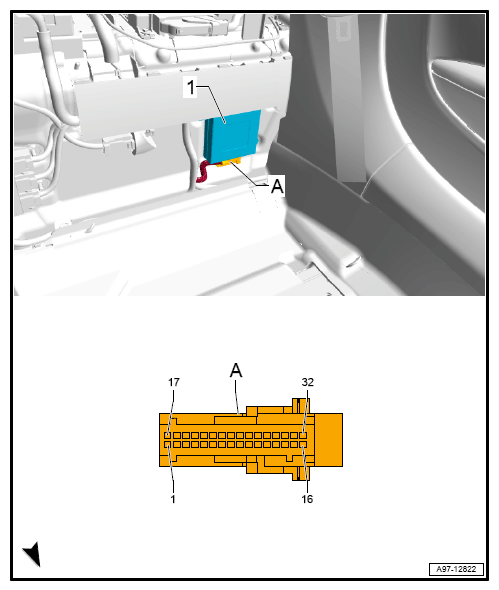 1
A

A
17
32
1
16

A97-12822