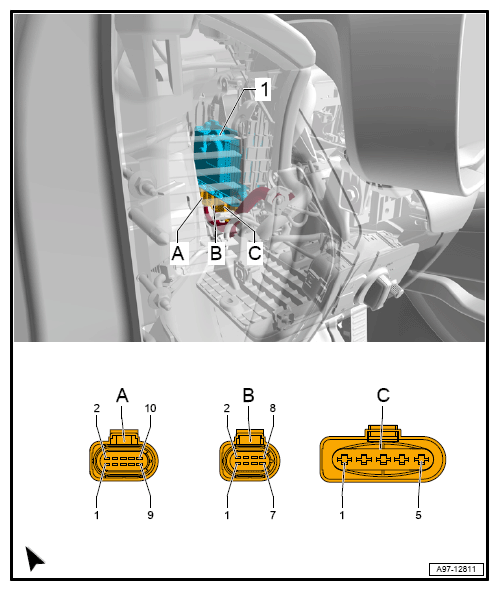 1

A B C

A
2 10
1 9

B
2 8
1 7

C
1 5

A97-12811