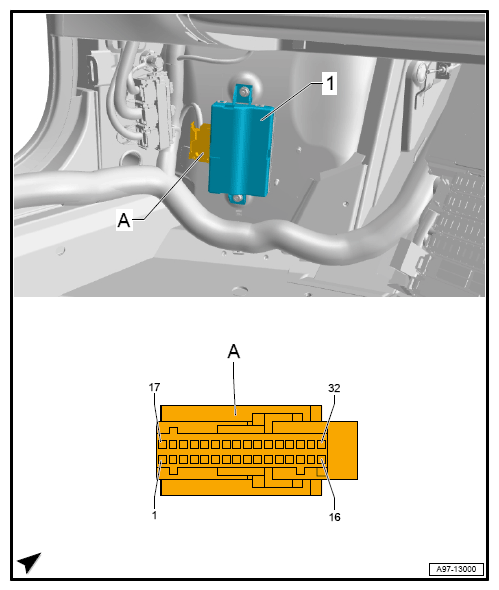 1

A

A

17

32

1

16

A97-13000