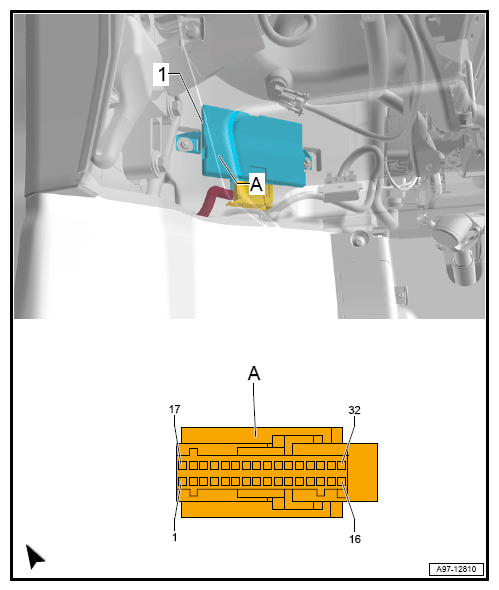 1
A
A
17
32
1
16
A97-12810