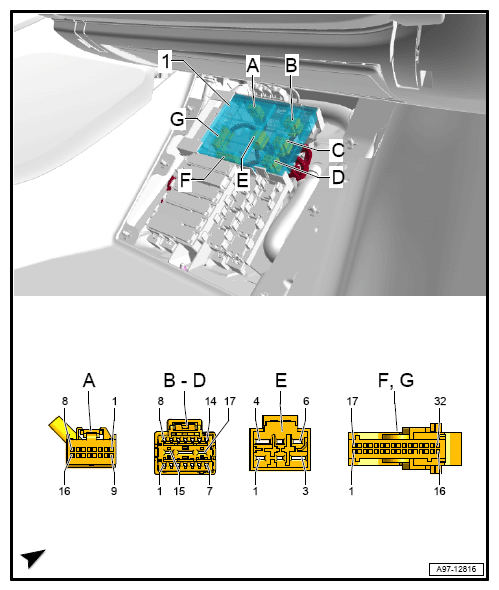 1
A
B
G
C
F
E
D

A
8
1
16
9

B - D
8
14
17
1
15
7

E
4
6
1
3

F, G
17
32
1
16

A97-12816