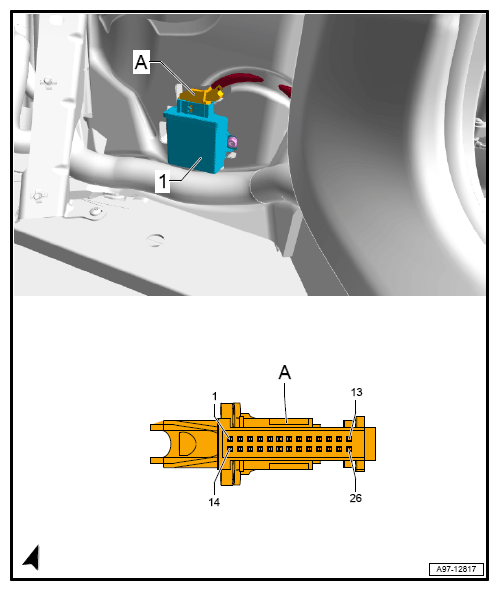 A

1

A

1

13

14

26

A97-12817