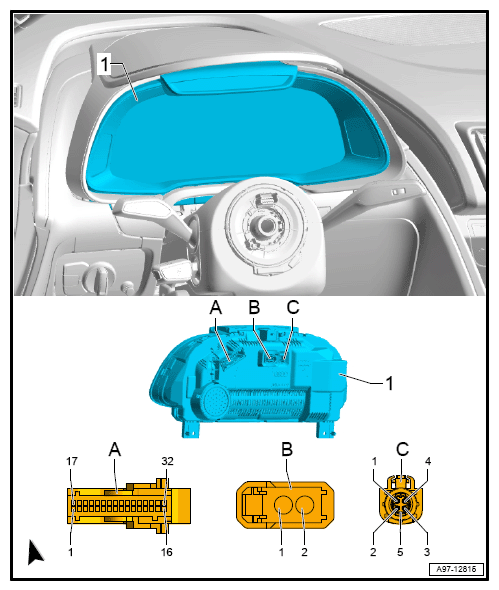 1

A B C

1

A
17 32
1 16

B
1 2

C
1 4
2 5 3

A97-12816